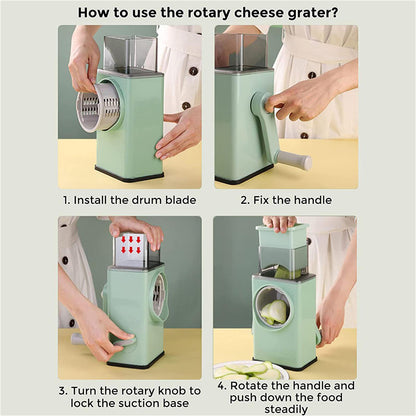 How to use the rotary cheese grater?

1. Install the drum blade

2. Fix the handle

3. Turn the rotary knob to lock the suction base

4. Rotate the handle and push down the food steadily