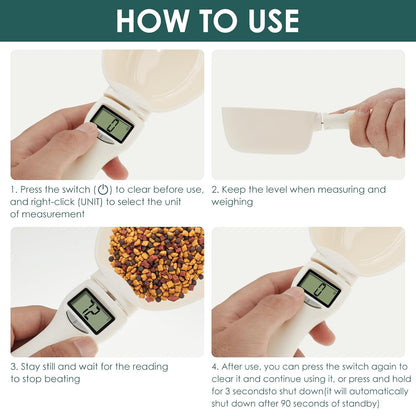 HOW TO USE

0

1. Press the switch (⏻) to clear before use, and right-click (UNIT) to select the unit of measurement

2. Keep the level when measuring and weighing

72

3. Stay still and wait for the reading to stop beating

0

4. After use, you can press the switch again to clear it and continue using it, or press and hold for 3 secondsto shut down(it will automatically shut down after 90 seconds of standby)