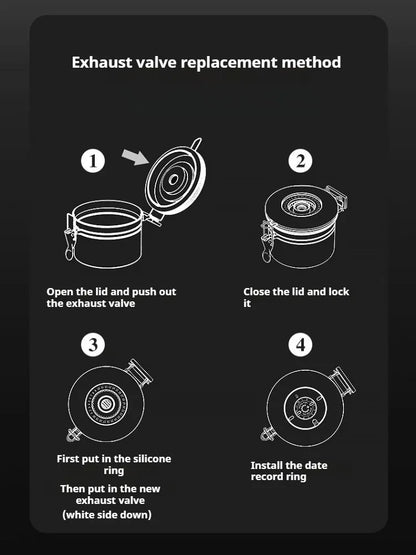 Exhaust valve replacement method

1

Open the lid and push out the exhaust valve

2

Close the lid and lock it

3

First put in the silicone ring

Then put in the new exhaust valve

(white side down)

4

Install the date record ring