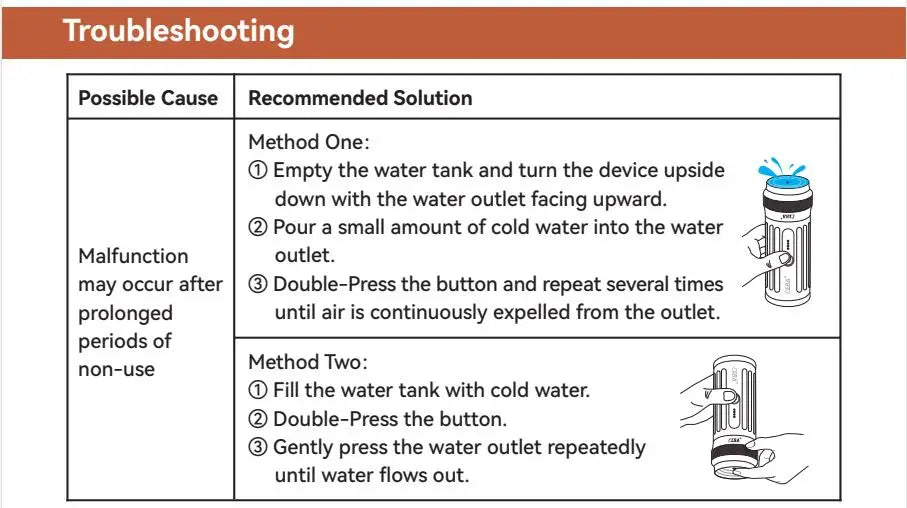 Troubleshooting

| Possible Cause | Recommended Solution |
|---|---|
| Malfunction may occur after prolonged periods of non-use | Method One: ① Empty the water tank and turn the device upside down with the water outlet facing upward. ② Pour a small amount of cold water into the water outlet. ③ Double-Press the button and repeat several times until air is continuously expelled from the outlet. |
| | Method Two: ① Fill the water tank with cold water. ② Double-Press the button. ③ Gently press the water outlet repeatedly until water flows out. |