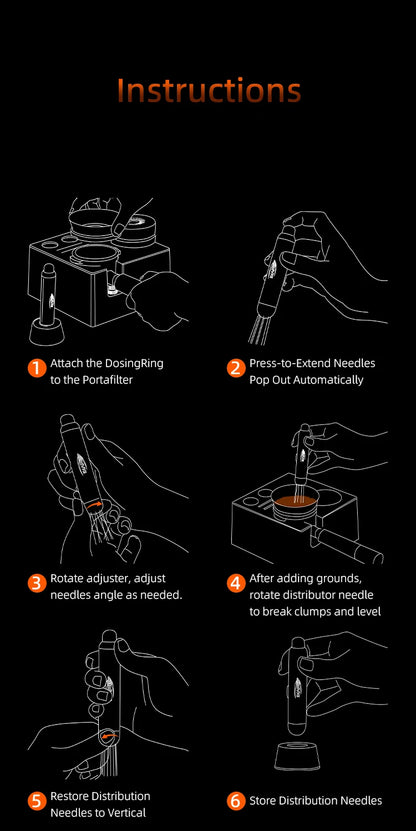 Instructions

1 Attach the DosingRing to the Portafilter

2 Press-to-Extend Needles Pop Out Automatically

3 Rotate adjuster, adjust needles angle as needed.

4 After adding grounds, rotate distributor needle to break clumps and level

5 Restore Distribution Needles to Vertical

6 Store Distribution Needles