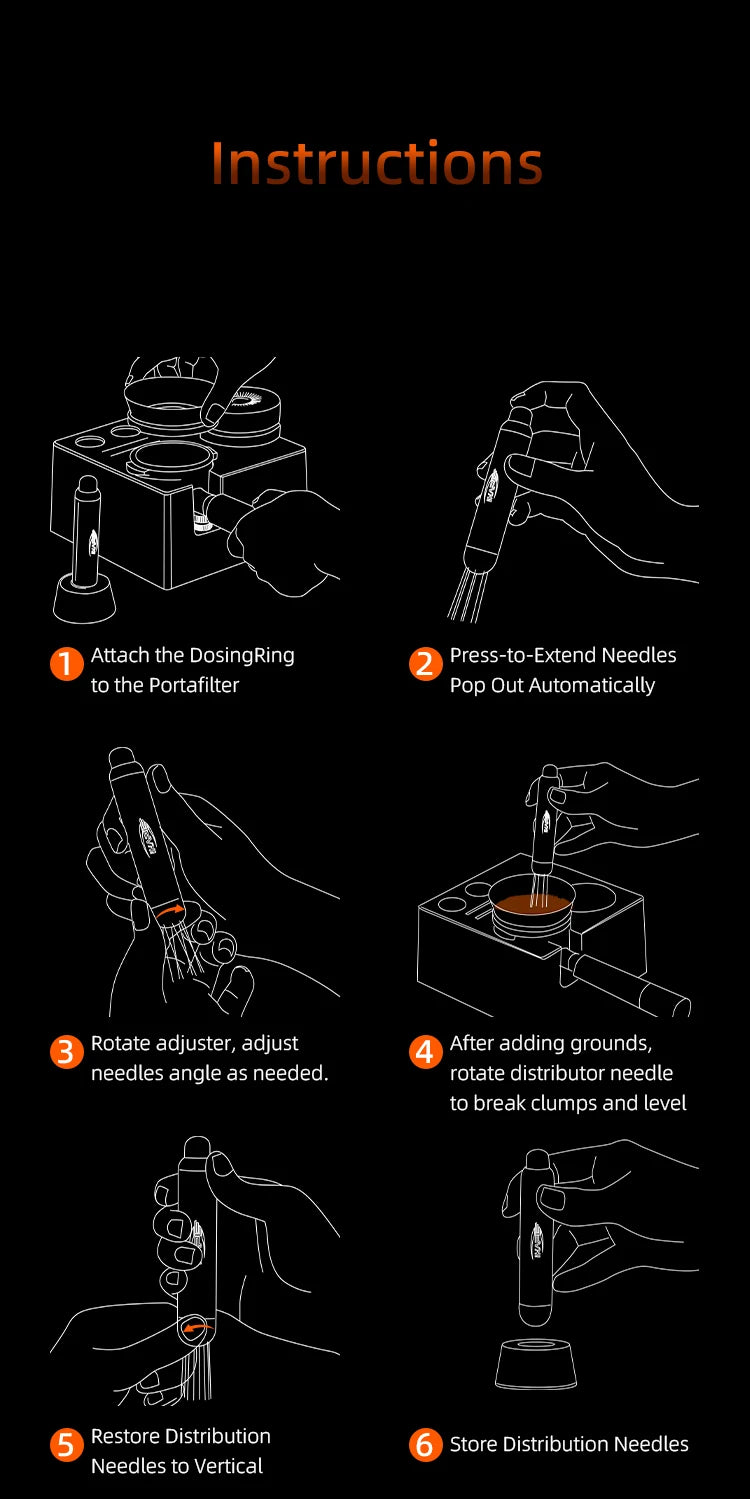 Instructions

1 Attach the DosingRing to the Portafilter

2 Press-to-Extend Needles Pop Out Automatically

3 Rotate adjuster, adjust needles angle as needed.

4 After adding grounds, rotate distributor needle to break clumps and level

5 Restore Distribution Needles to Vertical

6 Store Distribution Needles